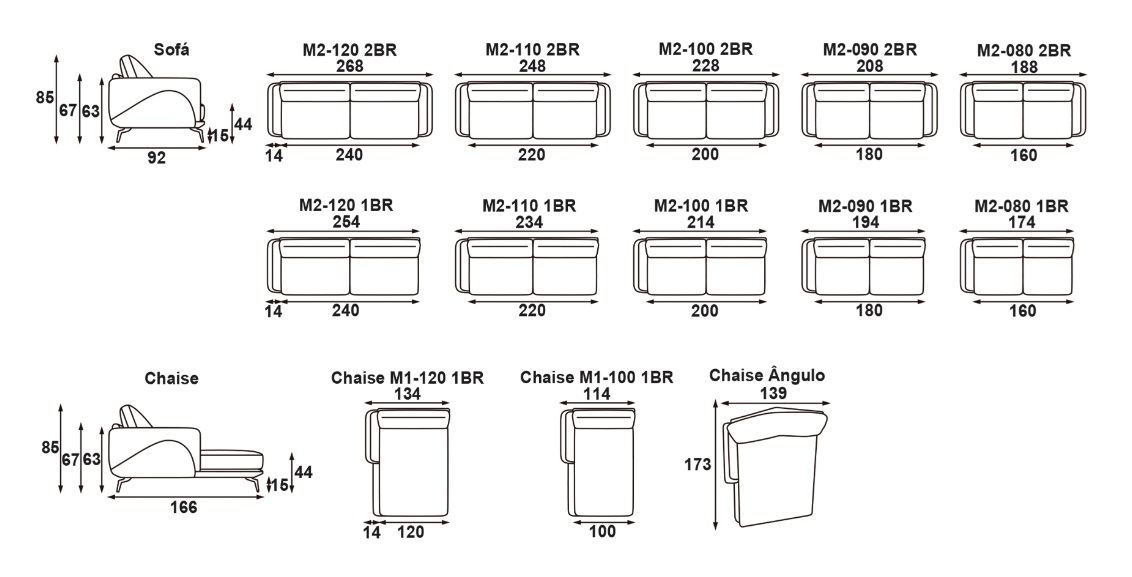 Sofá
85
67
63
15
44
92

M2-120 2BR
268
14
240

M2-110 2BR
248
220

M2-100 2BR
228
200

M2-090 2BR
208
180

M2-080 2BR
188
160

M2-120 1BR
254
14
240

M2-110 1BR
234
220

M2-100 1BR
214
200

M2-090 1BR
194
180

M2-080 1BR
174
160

Chaise
85
67
63
15
44
166

Chaise M1-120 1BR
134
14
120

Chaise M1-100 1BR
114
100

Chaise Ângulo
139
173